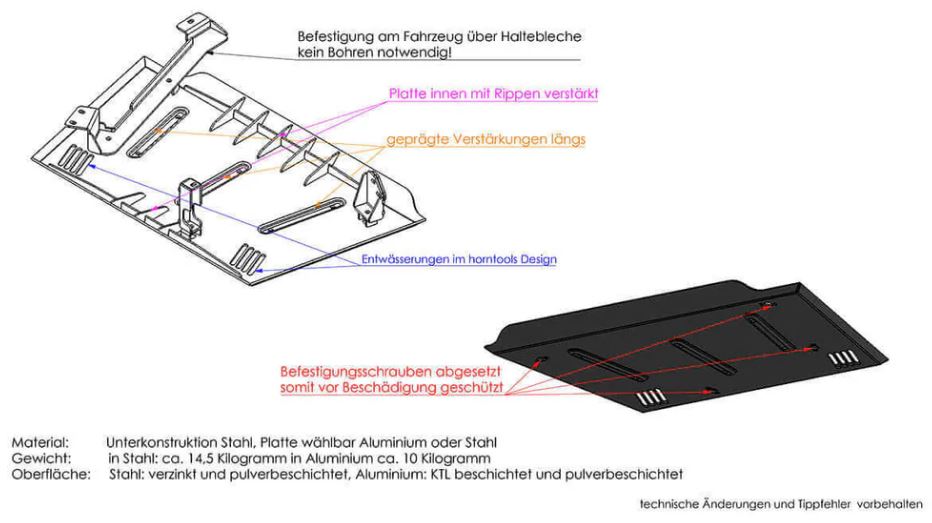 Befestigung am Fahrzeug über Haltebleche
kein Bohren notwendig!

Platte innen mit Rippen verstärkt

geprägte Verstärkungen längs

Entwässerungen im horntools Design

Befestigungsschrauben abgesetzt
somit vor Beschädigung geschützt

Material: Unterkonstruktion Stahl, Platte wählbar Aluminium oder Stahl
Gewicht: in Stahl: ca. 14,5 Kilogramm in Aluminium ca. 10 Kilogramm
Oberfläche: Stahl: verzinkt und pulverbeschichtet, Aluminium: KTL beschichtet und pulverbeschichtet

technische Änderungen und Tippfehler vorbehalten